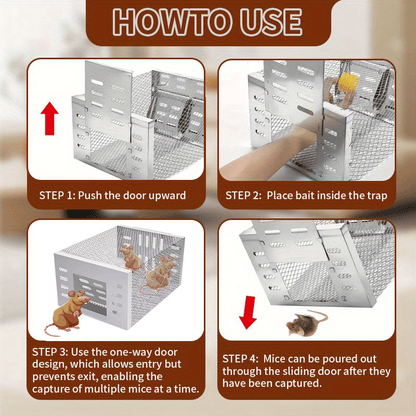 HOWTO USE

STEP 1: Push the door upward

STEP 2: Place bait inside the trap

STEP 3: Use the one-way door design, which allows entry but prevents exit, enabling the capture of multiple mice at a time.

STEP 4: Mice can be poured out through the sliding door after they have been captured.