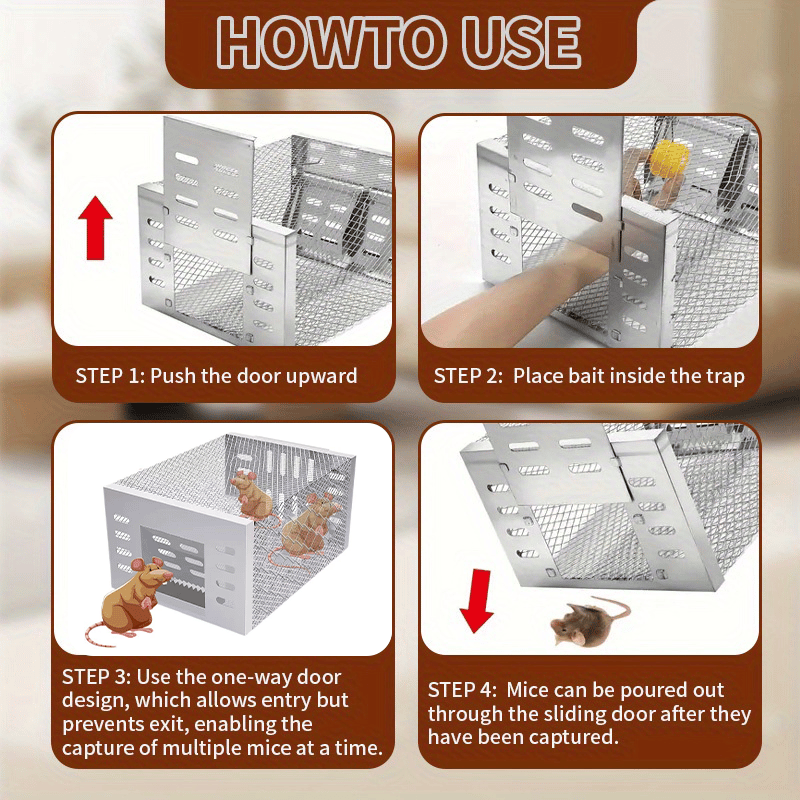 HOWTO USE

STEP 1: Push the door upward

STEP 2: Place bait inside the trap

STEP 3: Use the one-way door design, which allows entry but prevents exit, enabling the capture of multiple mice at a time.

STEP 4: Mice can be poured out through the sliding door after they have been captured.