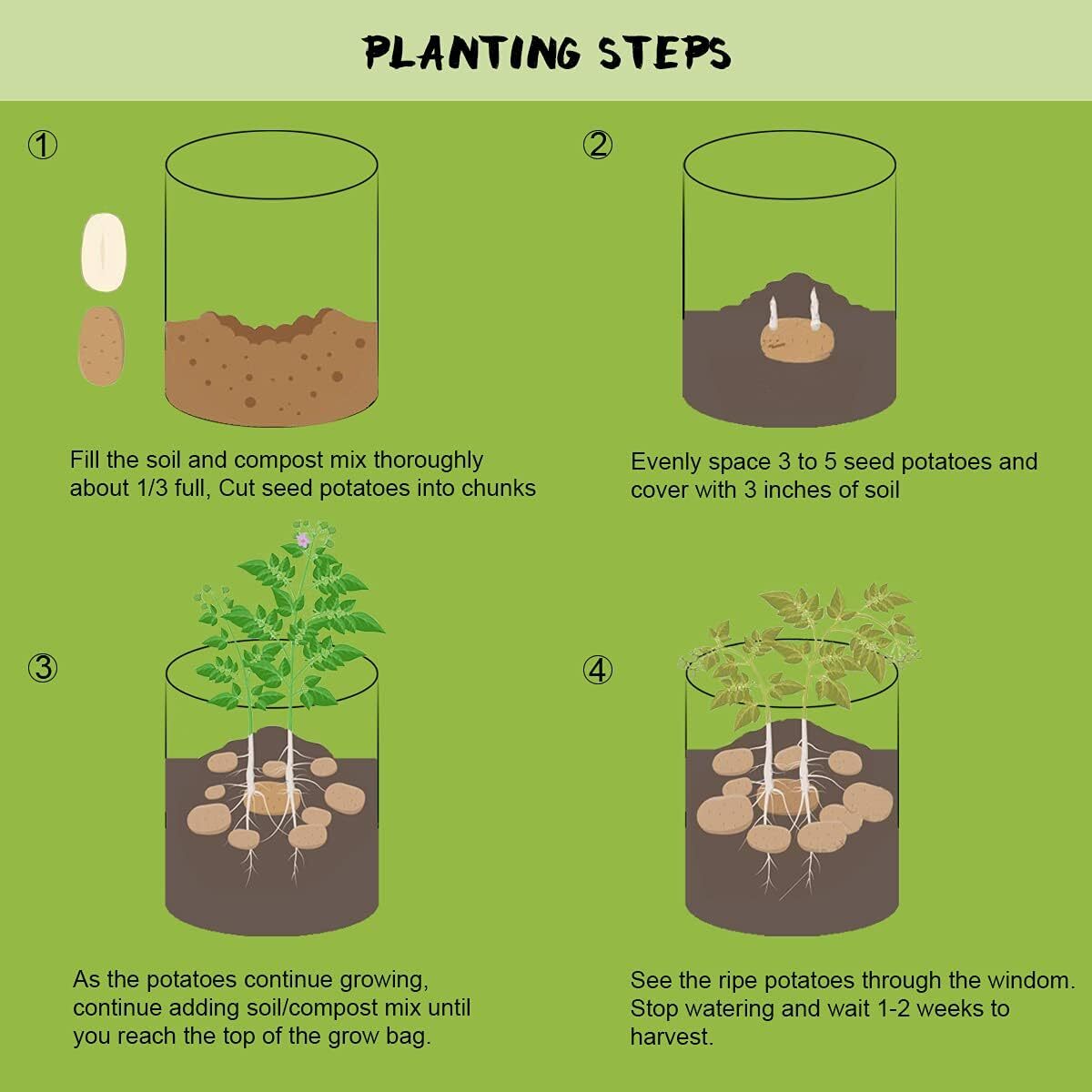 PLANTING STEPS

①

Fill the soil and compost mix thoroughly about 1/3 full, Cut seed potatoes into chunks

②

Evenly space 3 to 5 seed potatoes and cover with 3 inches of soil

③

As the potatoes continue growing, continue adding soil/compost mix until you reach the top of the grow bag.

④

See the ripe potatoes through the windom. Stop watering and wait 1-2 weeks to harvest.