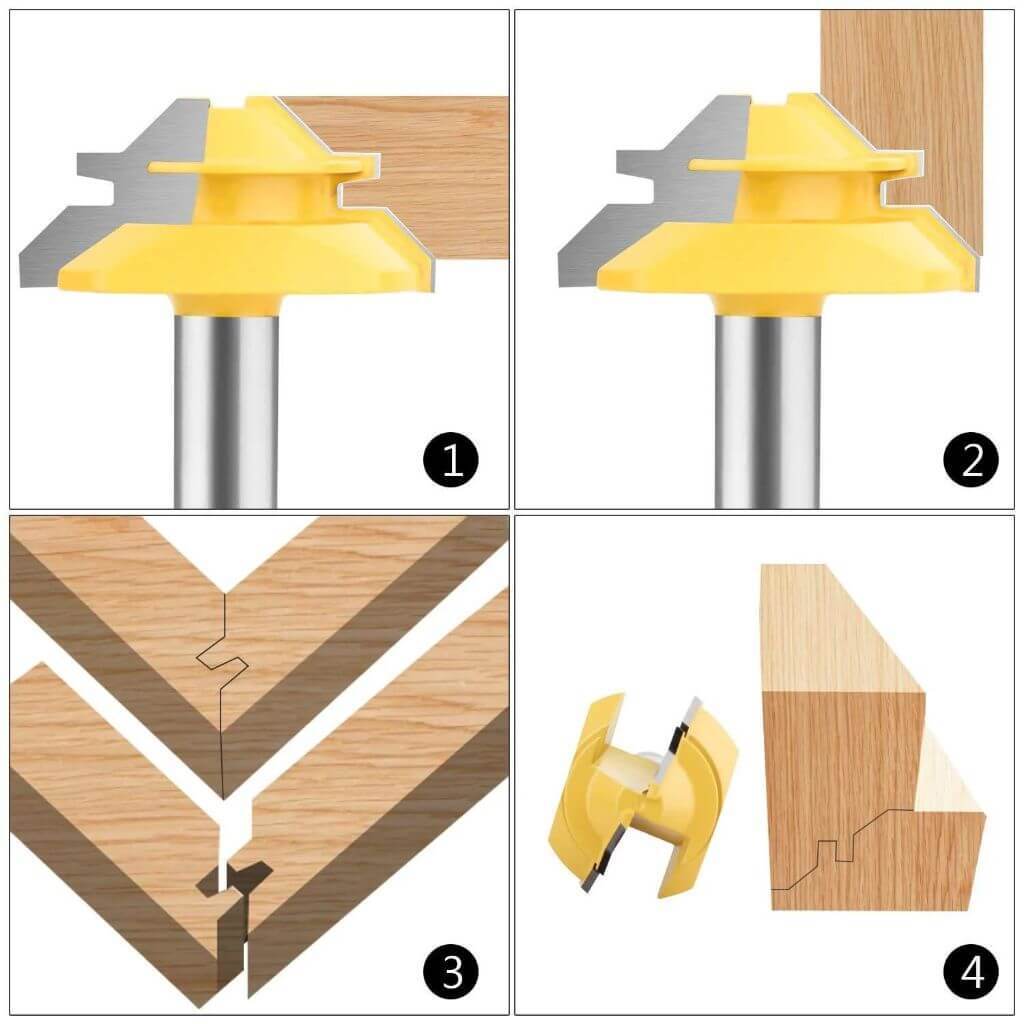 1

2

3

4