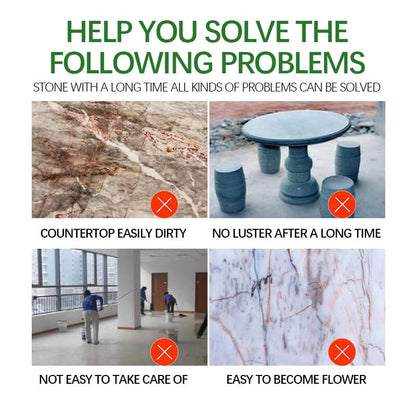 HELP YOU SOLVE THE FOLLOWING PROBLEMS

STONE WITH A LONG TIME ALL KINDS OF PROBLEMS CAN BE SOLVED

COUNTERTOP EASILY DIRTY

NO LUSTER AFTER A LONG TIME

NOT EASY TO TAKE CARE OF

EASY TO BECOME FLOWER